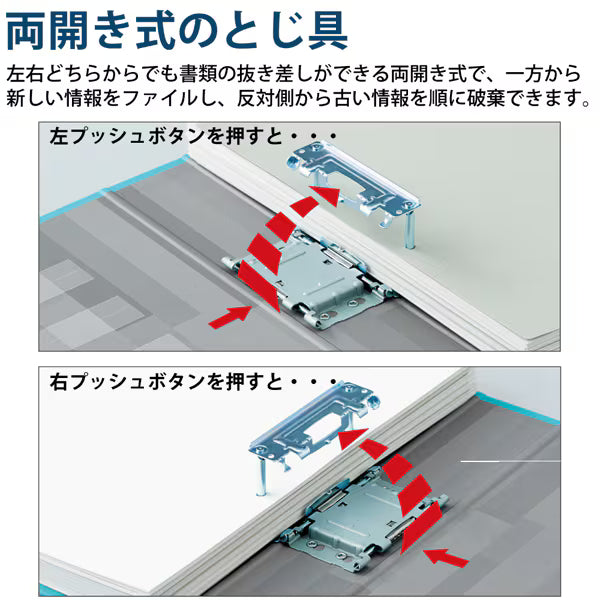 両開き式のとじ具

左右どちらからでも書類の抜き差しができる両開き式で、一方から新しい情報をファイルし、反対側から古い情報を順に破棄できます。

左プッシュボタンを押すと・・・

右プッシュボタンを押すと・・・