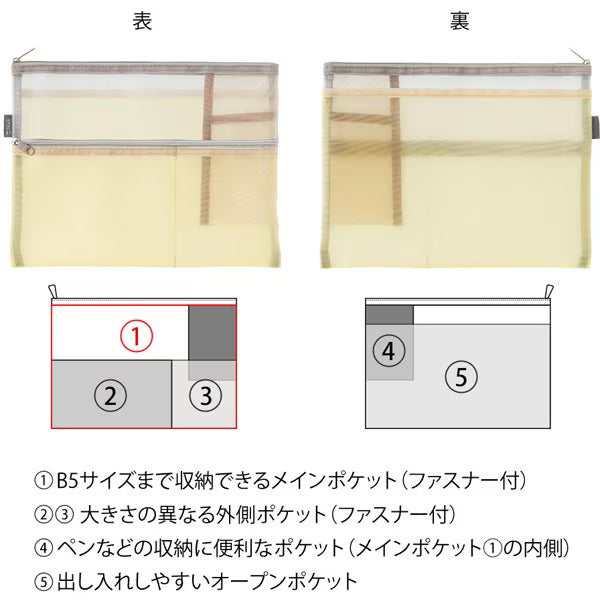 表

裏

①

②

③

④

⑤

① B5サイズまで収納できるメインポケット（ファスナー付）

②③ 大きさの異なる外側ポケット（ファスナー付）

④ ペンなどの収納に便利なポケット（メインポケット①の内側）

⑤ 出し入れしやすいオープンポケット