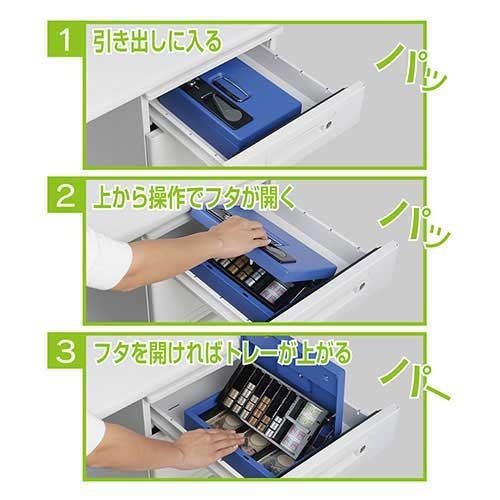 1 引き出しに入る

パッ

2 上から操作でフタが開く

パッ

3 フタを開ければトレーが上がる

パー