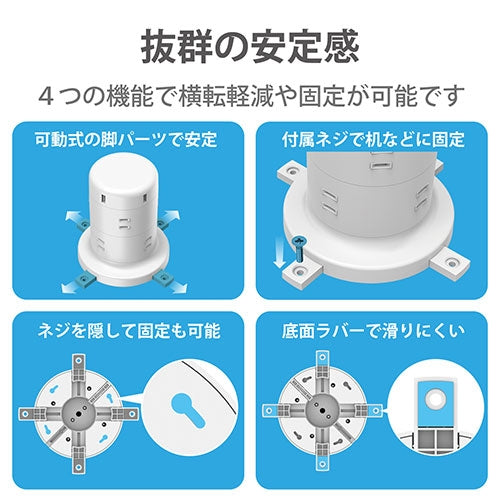 抜群の安定感

４つの機能で横転軽減や固定が可能です

可動式の脚パーツで安定

付属ネジで机などに固定

ネジを隠して固定も可能

底面ラバーで滑りにくい