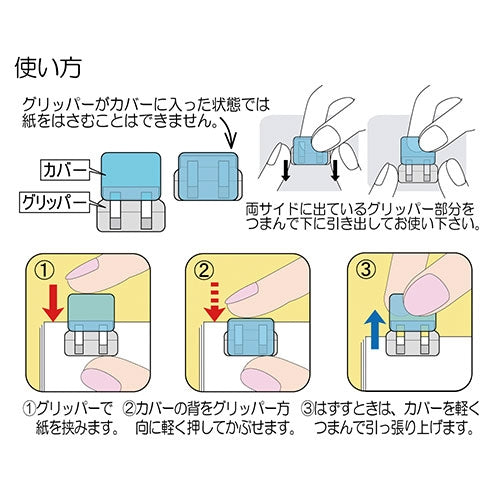 使い方

グリッパーがカバーに入った状態では紙をはさむことはできません。

カバー

グリッパー

両サイドに出ているグリッパー部分をつまんで下に引き出してお使い下さい。

①

②

③

①グリッパーで紙を挟みます。

②カバーの背をグリッパー方向に軽く押してかぶせます。

③はずすときは、カバーを軽くつまんで引っ張り上げます。