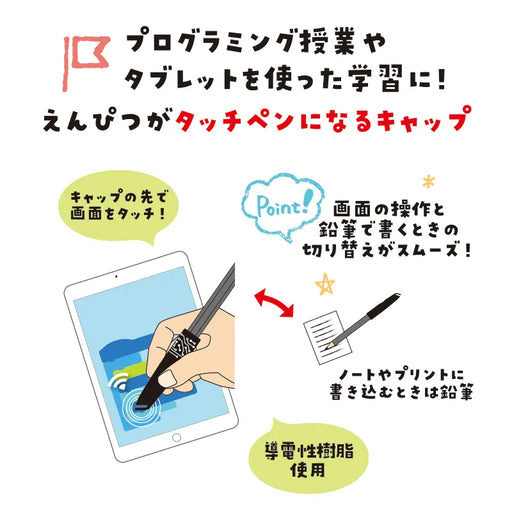 プログラミング授業や
タブレットを使った学習に!
えんぴつがタッチペンになるキャップ

キャップの先で
画面をタッチ!

Point!

画面の操作と
鉛筆で書くときの
切り替えがスムーズ!

ノートやプリントに
書き込むときは鉛筆

導電性樹脂
使用