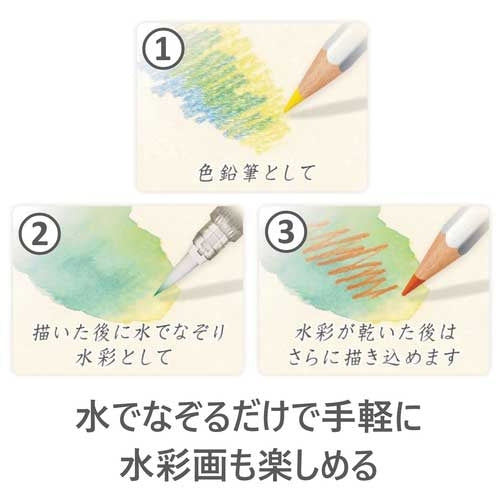 ①
色鉛筆として

②
描いた後に水でなぞり
水彩として

③
水彩が乾いた後は
さらに描き込めます

水でなぞるだけで手軽に
水彩画も楽しめる