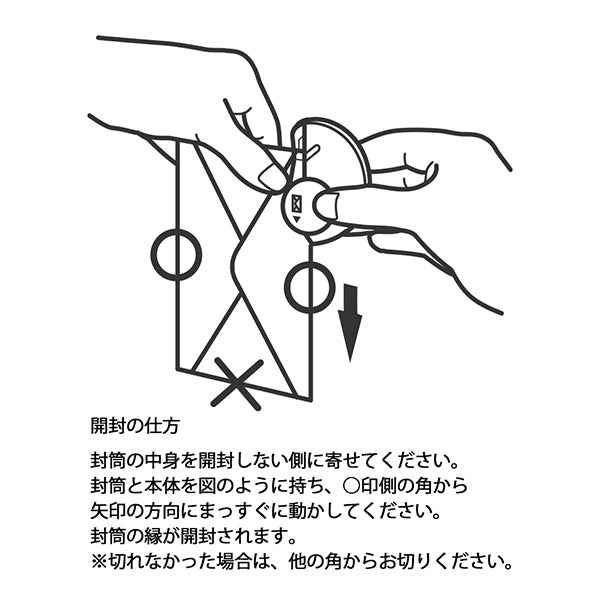 開封の仕方

封筒の中身を開封しない側に寄せてください。
封筒と本体を図のように持ち、〇印側の角から
矢印の方向にまっすぐに動かしてください。
封筒の縁が開封されます。
※切れなかった場合は、他の角からお切りください。