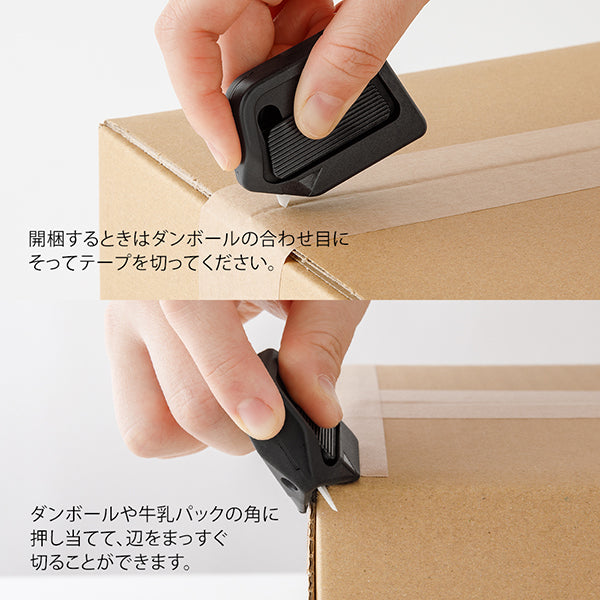 開梱するときはダンボールの合わせ目にそってテープを切ってください。

ダンボールや牛乳パックの角に押し当てて、辺をまっすぐ切ることができます。