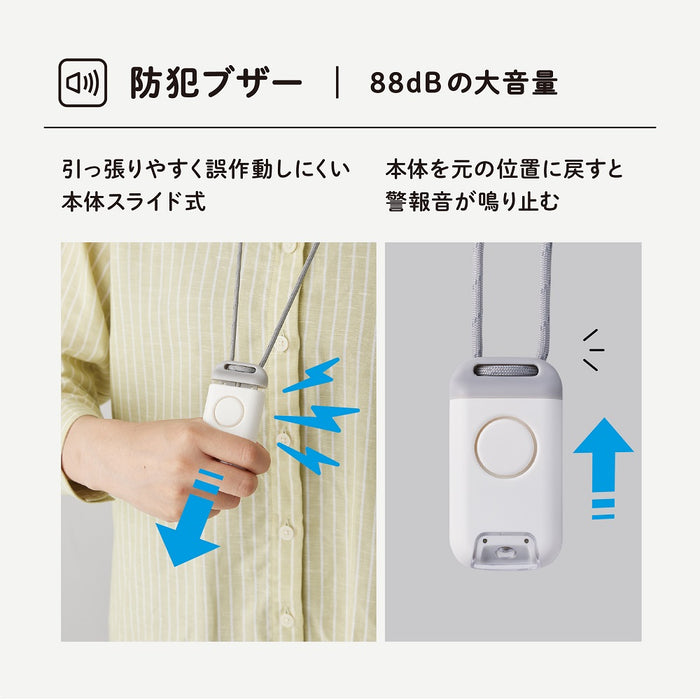 防犯ブザー | 88dBの大音量

引っ張りやすく誤作動しにくい本体スライド式

本体を元の位置に戻すと警報音が鳴り止む