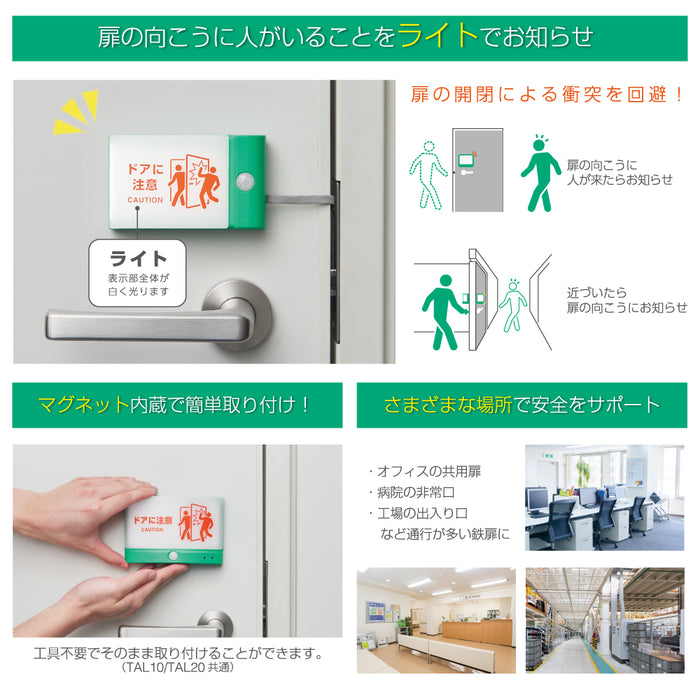 扉の向こうに人がいることをライトでお知らせ

ドアに注意
CAUTION

ライト
表示部全体が白く光ります

扉の開閉による衝突を回避！

扉の向こうに人が来たらお知らせ

近づいたら扉の向こうにお知らせ

マグネット内蔵で簡単取り付け！

ドアに注意
CAUTION

工具不要でそのまま取り付けることができます。
(TAL10/TAL20 共通)

さまざまな場所で安全をサポート

・オフィスの共用扉
・病院の非常口
・工場の出入り口
など通行が多い鉄扉に