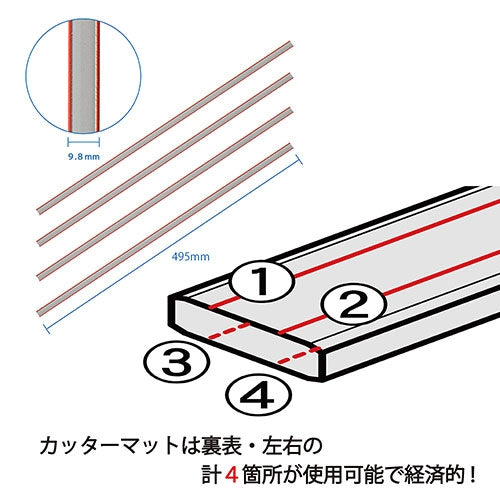 9.8mm

495mm

1

2

3

4

カッターマットは裏表・左右の

計4箇所が使用可能で経済的！