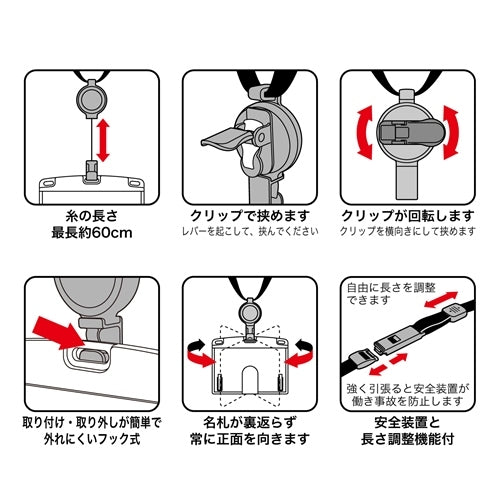 糸の長さ
最長約60cm

クリップで挟めます
レバーを起こして、挟んでください

クリップが回転します
クリップを横向きにして挟めます

取り付け・取り外しが簡単で
外れにくいフック式

名札が裏返らず
常に正面を向きます

自由に長さを調整できます

強く引張ると安全装置が働き事故を防止します

安全装置と
長さ調整機能付