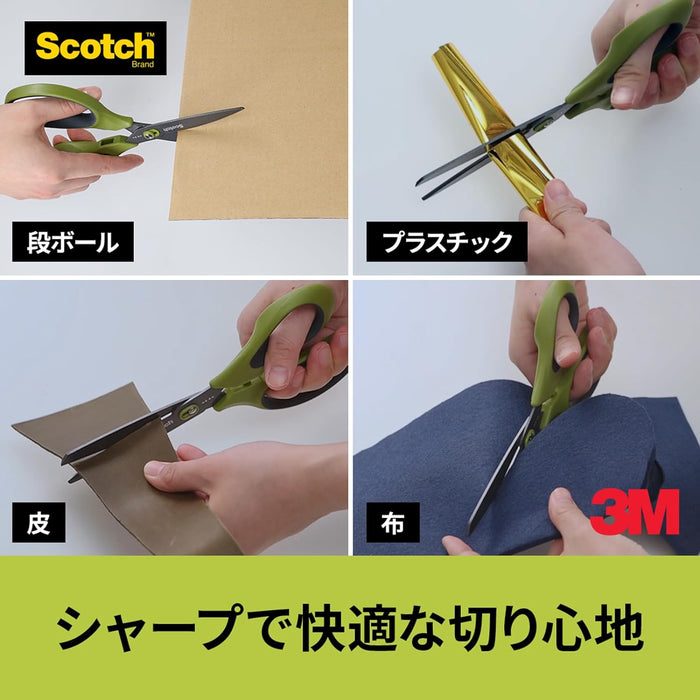 Scotch™
Brand

Scotch

段ボール

プラスチック

皮

布

3M

シャープで快適な切り心地